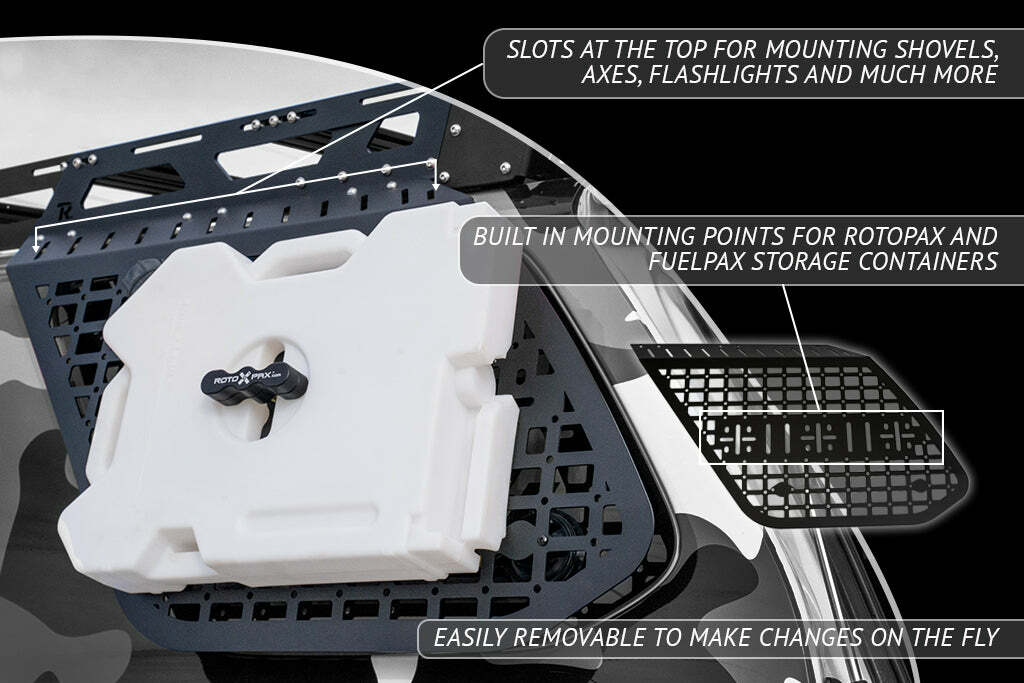 SLOTS AT THE TOP FOR MOUNTING SHOVELS, AXES, FLASHLIGHTS AND MUCH MORE

BUILT IN MOUNTING POINTS FOR ROTOPAX AND FUELPAX STORAGE CONTAINERS

ROTOPAX.com

EASILY REMOVABLE TO MAKE CHANGES ON THE FLY