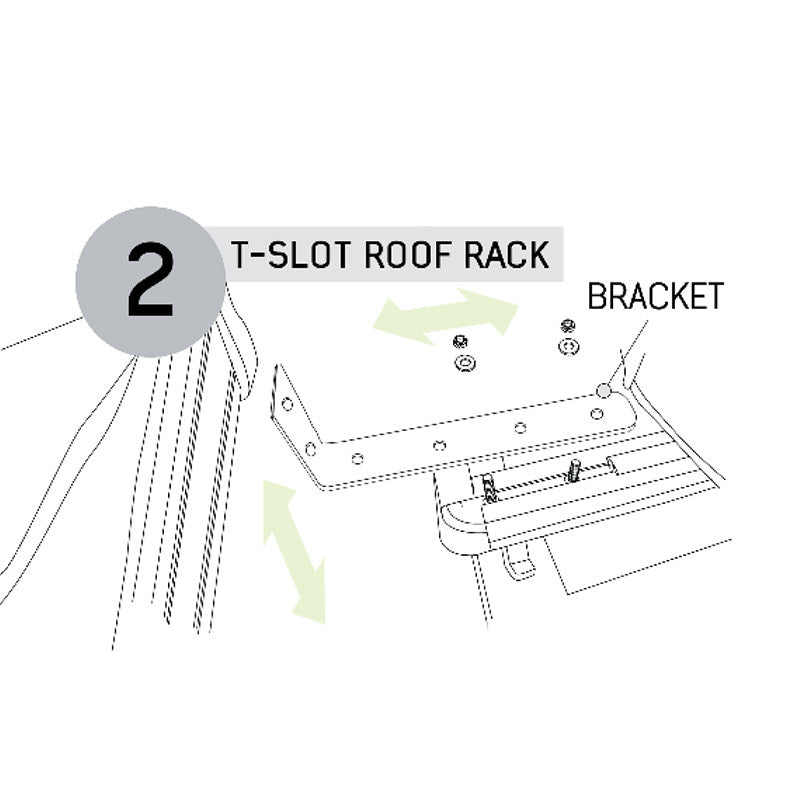 2
T-SLOT ROOF RACK

BRACKET