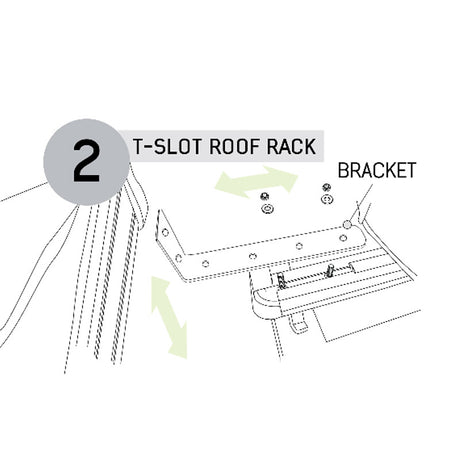 2
T-SLOT ROOF RACK

BRACKET