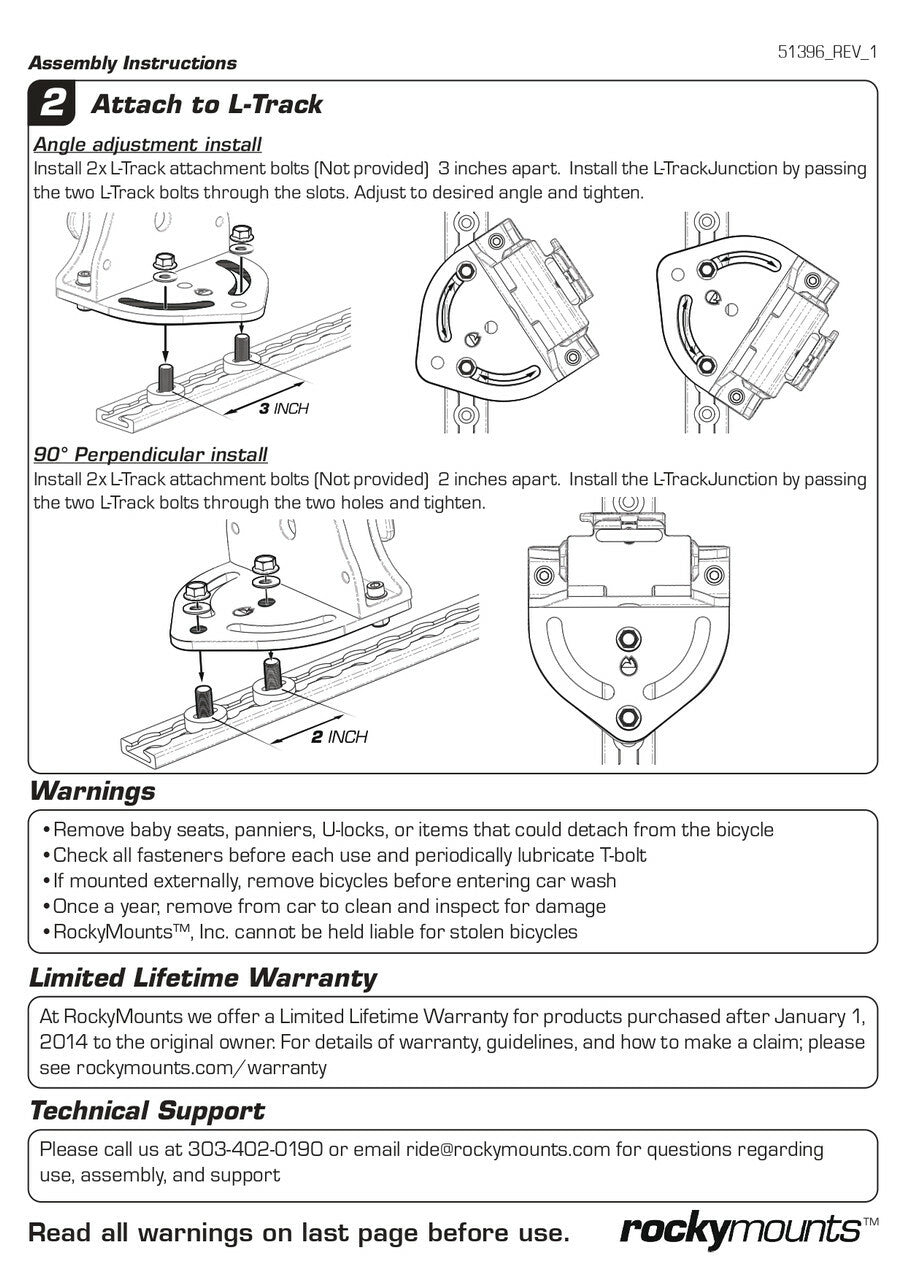 Assembly Instructions

51396_REV_1

2 Attach to L-Track

Angle adjustment install

Install 2x L-Track attachment bolts (Not provided) 3 inches apart. Install the L-TrackJunction by passing the two L-Track bolts through the slots. Adjust to desired angle and tighten.

3 INCH

90° Perpendicular install

Install 2x L-Track attachment bolts (Not provided) 2 inches apart. Install the L-TrackJunction by passing the two L-Track bolts through the two holes and tighten.

2 INCH

Warnings

•Remove baby seats, panniers, U-locks, or items that could detach from the bicycle
•Check all fasteners before each use and periodically lubricate T-bolt
•If mounted externally, remove bicycles before entering car wash
•Once a year, remove from car to clean and inspect for damage
•RockyMounts™, Inc. cannot be held liable for stolen bicycles

Limited Lifetime Warranty

At RockyMounts we offer a Limited Lifetime Warranty for products purchased after January 1, 2014 to the original owner. For details of warranty, guidelines, and how to make a claim; please see rockymounts.com/warranty

Technical Support

Please call us at 303-402-0190 or email ride@rockymounts.com for questions regarding use, assembly, and support

Read all warnings on last page before use.

rockymounts™